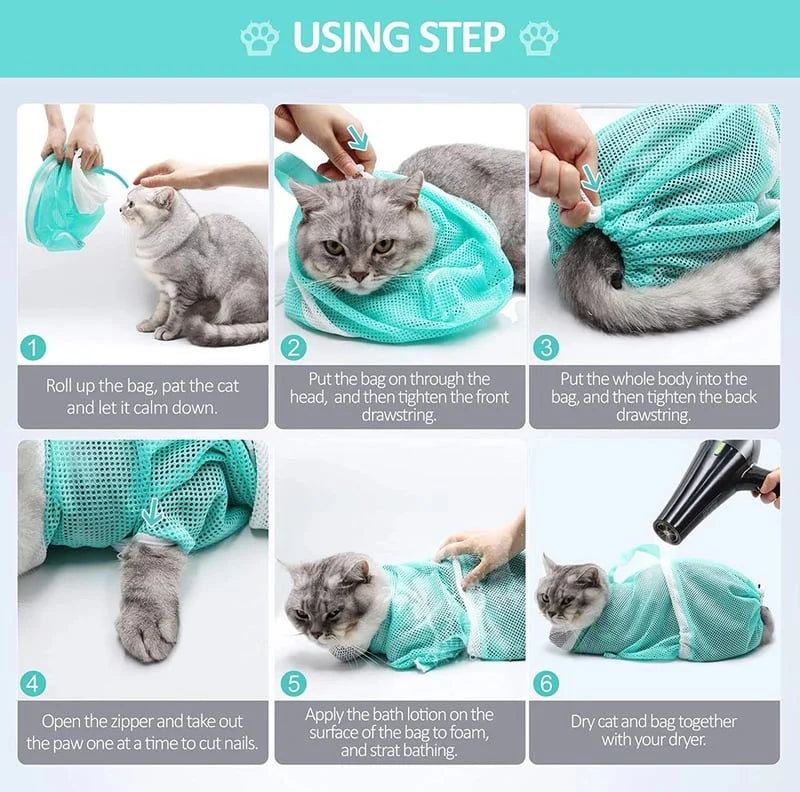 USING STEP

1

Roll up the bag, pat the cat and let it calm down.

2

Put the bag on through the head, and then tighten the front drawstring.

3

Put the whole body into the bag, and then tighten the back drawstring.

4

Open the zipper and take out the paw one at a time to cut nails.

5

Apply the bath lotion on the surface of the bag to foam, and strat bathing.

6

Dry cat and bag together with your dryer.